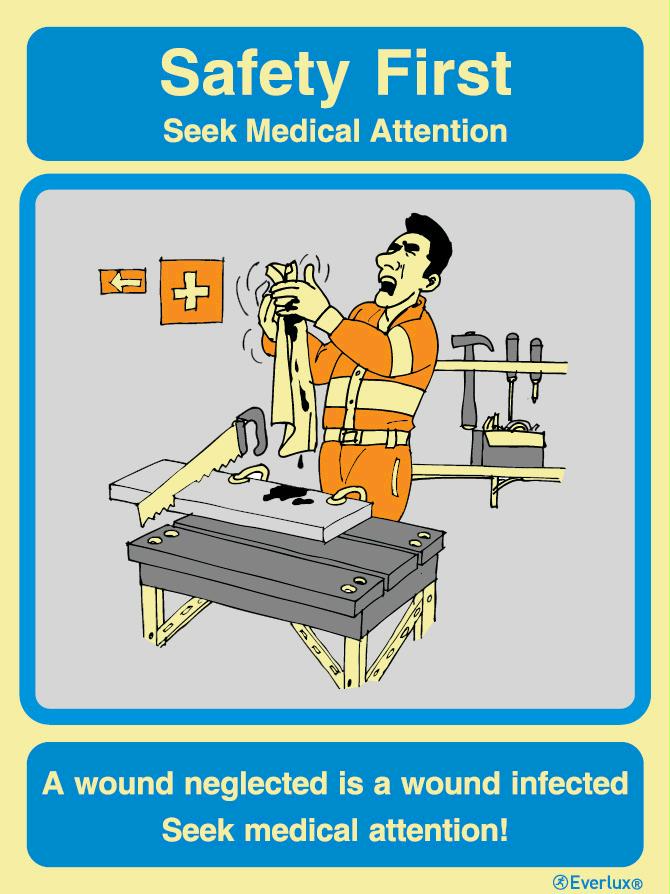 Safety First
Seek Medical Attention

A wound neglected is a wound infected
Seek medical attention!

Everlux®